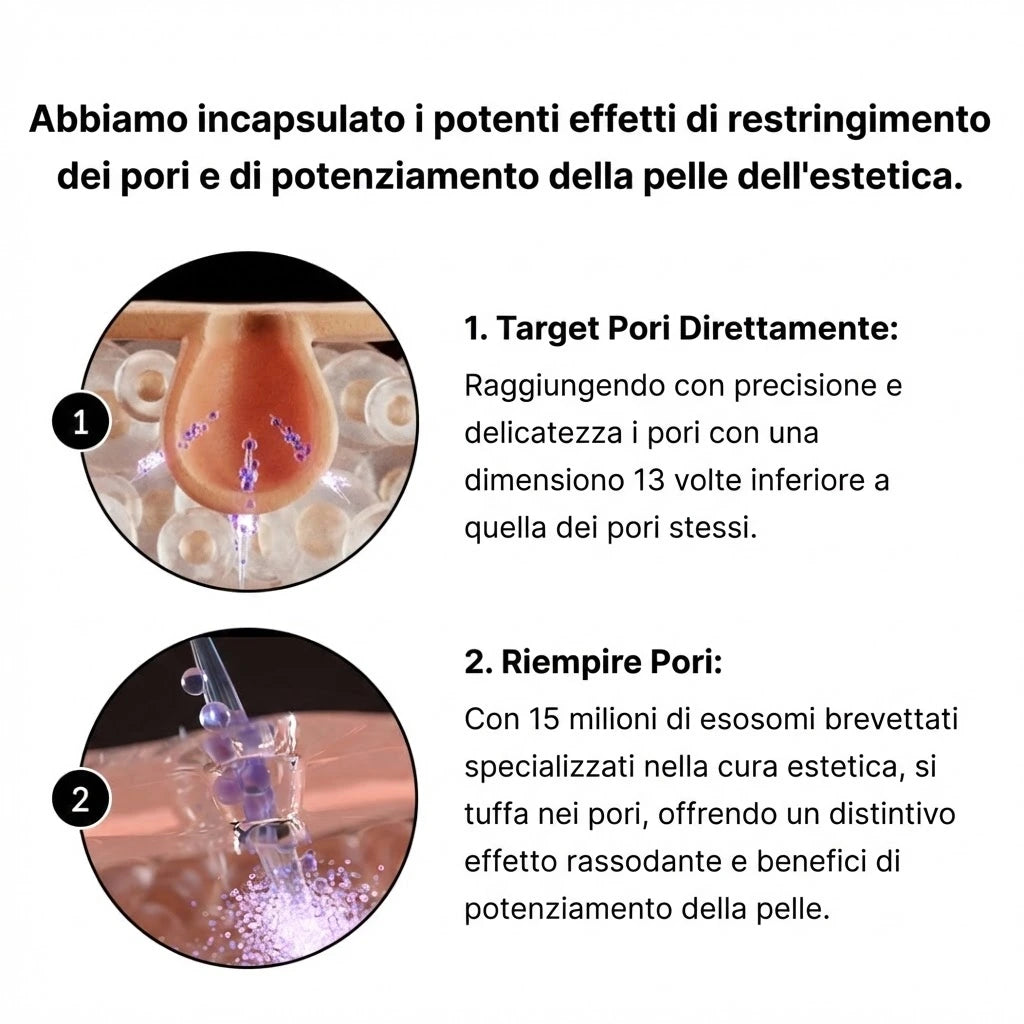 Abbiamo incapsulato i potenti effetti di restringimento dei pori e di potenziamento della pelle dell'estetica.

1

1. Target Pori Direttamente:

Raggiungendo con precisione e delicatezza i pori con una dimensiono 13 volte inferiore a quella dei pori stessi.

2

2. Riempire Pori:

Con 15 milioni di esosomi brevettati specializzati nella cura estetica, si tuffa nei pori, offrendo un distintivo effetto rassodante e benefici di potenziamento della pelle.