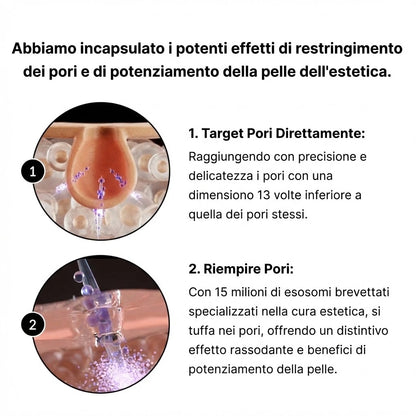 Abbiamo incapsulato i potenti effetti di restringimento dei pori e di potenziamento della pelle dell'estetica.

1

1. Target Pori Direttamente:

Raggiungendo con precisione e delicatezza i pori con una dimensiono 13 volte inferiore a quella dei pori stessi.

2

2. Riempire Pori:

Con 15 milioni di esosomi brevettati specializzati nella cura estetica, si tuffa nei pori, offrendo un distintivo effetto rassodante e benefici di potenziamento della pelle.